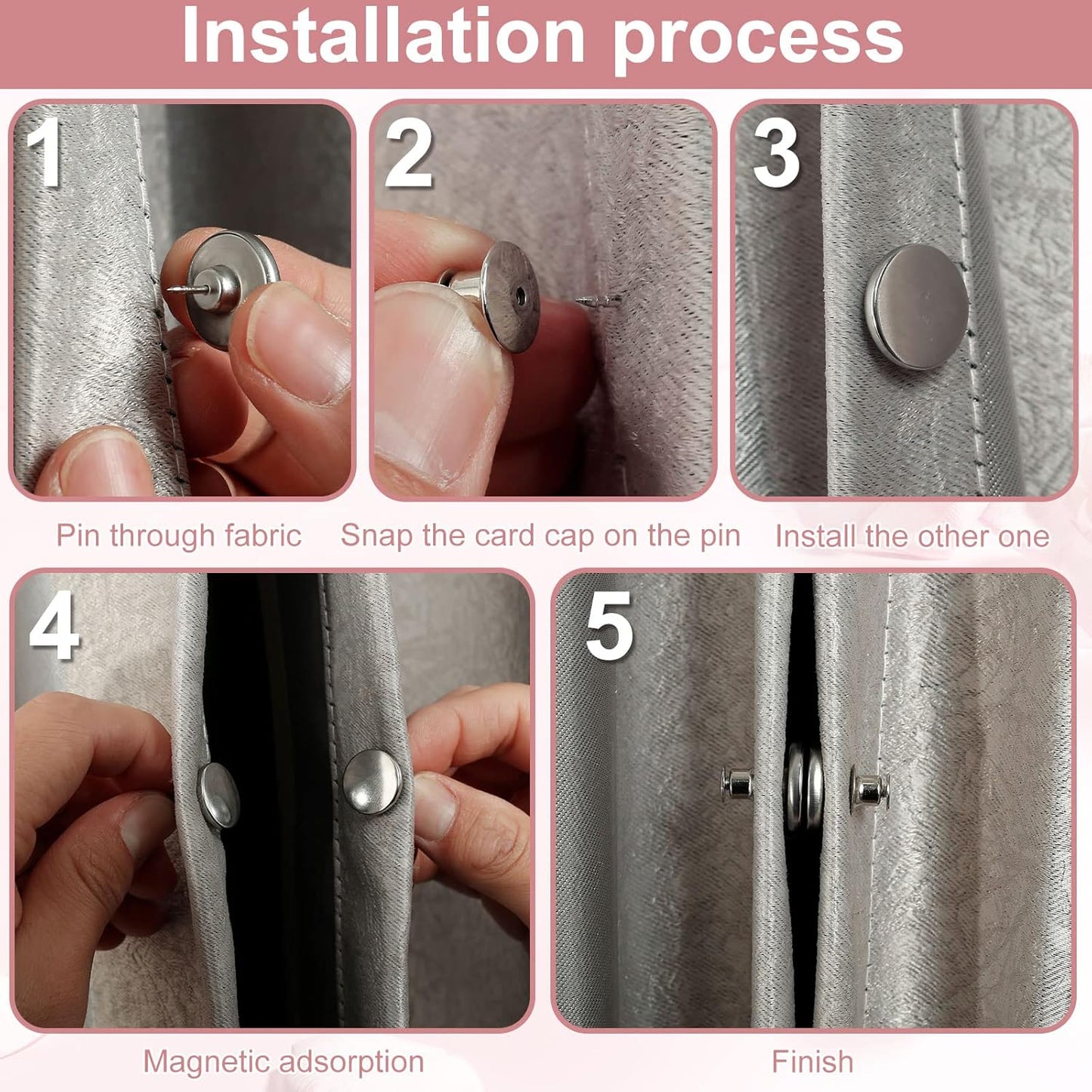 Installation process

1

Pin through fabric

2

Snap the card cap on the pin

3

Install the other one

4

Magnetic adsorption

5

Finish